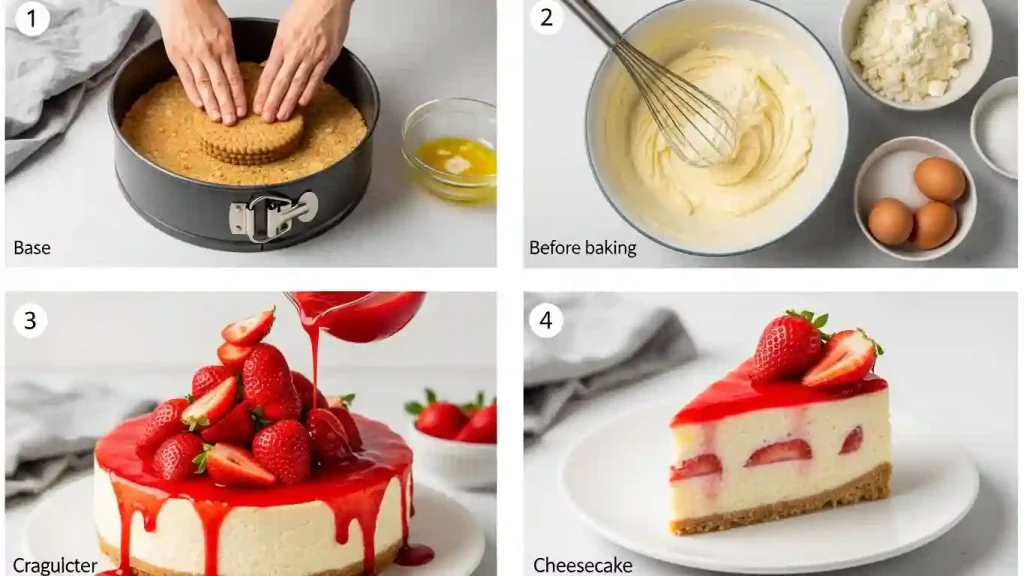 1

Base

2

Before baking

3

Cragulcter

4

Cheesecake